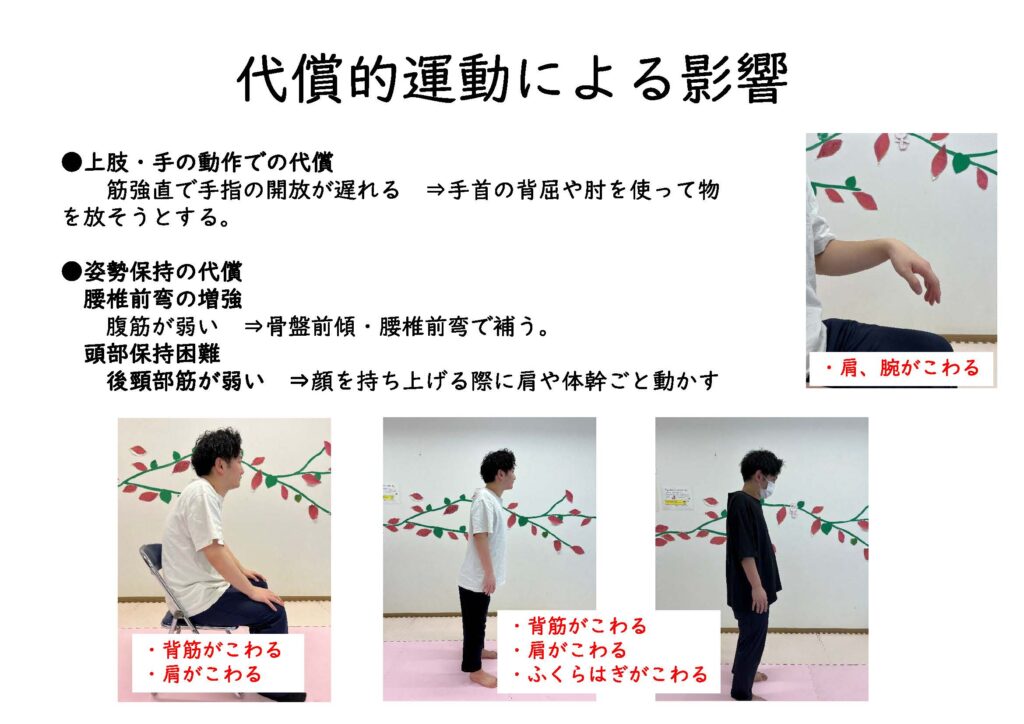 代償的運動による影響

●上肢・手の動作での代償
筋強直で手指の開放が遅れる　⇒手首の背屈や肘を使って物を放そうとする。

●姿勢保持の代償
腰椎前弯の増強
腹筋が弱い　⇒骨盤前傾・腰椎前弯で補う。
頭部保持困難
後頸部筋が弱い　⇒顔を持ち上げる際に肩や体幹ごと動かす

・肩、腕がこわる

・背筋がこわる
・肩がこわる

・背筋がこわる
・肩がこわる
・ふくらはぎがこわる